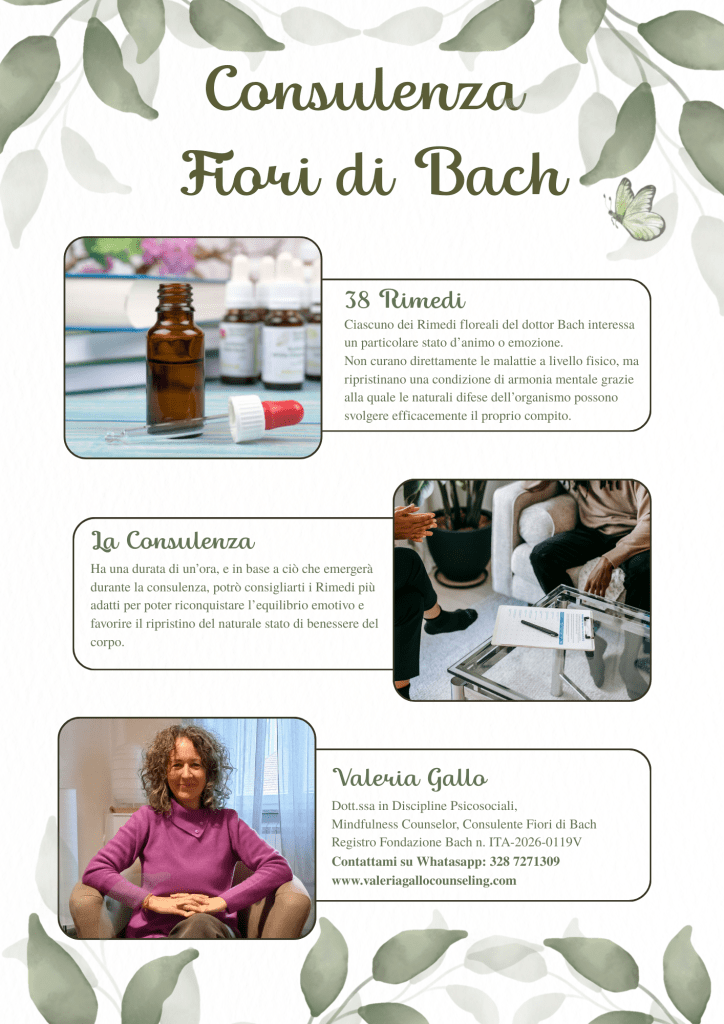 Consulenza
Fiori di Bach

38 Rimedi

Ciascuno dei Rimedi floreali del dottor Bach interessa un particolare stato d'animo o emozione.
Non curano direttamente le malattie a livello fisico, ma ripristinano una condizione di armonia mentale grazie alla quale le naturali difese dell'organismo possono svolgere efficacemente il proprio compito.

La Consulenza

Ha una durata di un'ora, e in base a ciò che emergerà durante la consulenza, potrò consigliarti i Rimedi più adatti per poter riconquistare l'equilibrio emotivo e favorire il ripristino del naturale stato di benessere del corpo.

Valeria Gallo

Dott.ssa in Discipline Psicosociali,
Mindfulness Counselor, Consulente Fiori di Bach
Registro Fondazione Bach n. ITA-2026-0119V
Contattami su Whatasapp: 328 7271309
www.valeriagallocounseling.com